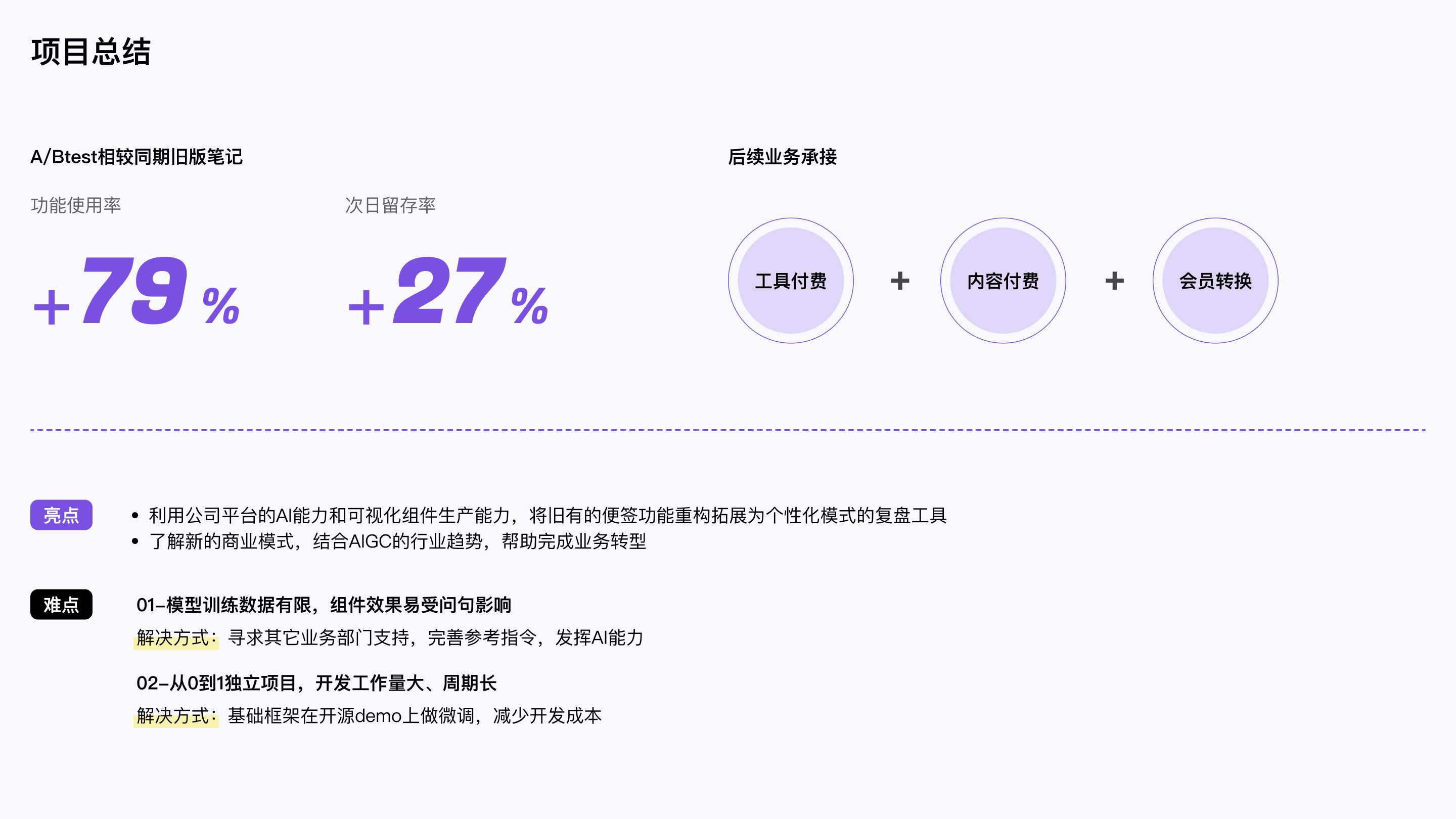 项目总结

A/Btest相较同期旧版笔记

功能使用率

+79%

次日留存率

+27%

后续业务承接

工具付费

+

内容付费

+

会员转换

亮点

• 利用公司平台的AI能力和可视化组件生产能力，将旧有的便签功能重构拓展为个性化模式的复盘工具
• 了解新的商业模式，结合AIGC的行业趋势，帮助完成业务转型

难点

01–模型训练数据有限，组件效果易受问句影响

解决方式：寻求其它业务部门支持，完善参考指令，发挥AI能力

02–从0到1独立项目，开发工作量大、周期长

解决方式：基础框架在开源demo上做微调，减少开发成本